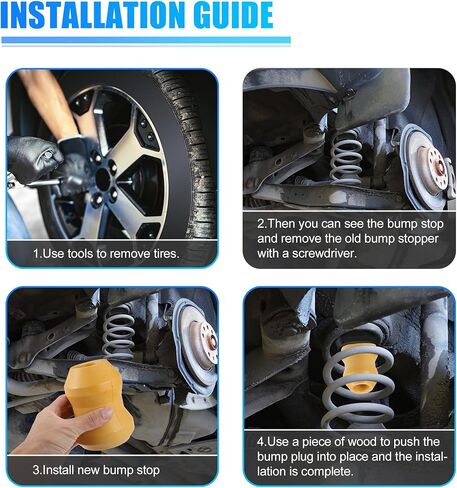 INSTALLATION GUIDE

1.Use tools to remove tires.

2.Then you can see the bump stop and remove the old bump stopper with a screwdriver.

3.Install new bump stop

4.Use a piece of wood to push the bump plug into place and the installation is complete.