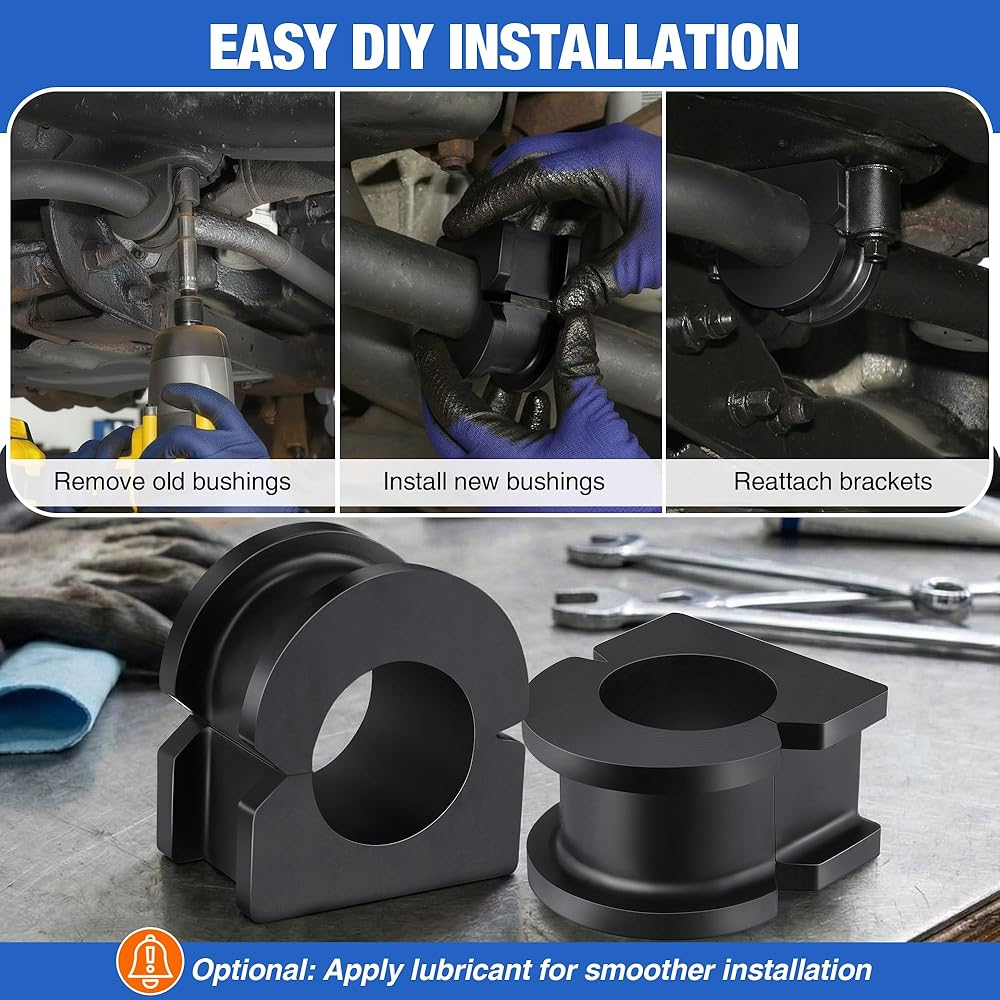 EASY DIY INSTALLATION

Remove old bushings

Install new bushings

Reattach brackets

Optional: Apply lubricant for smoother installation