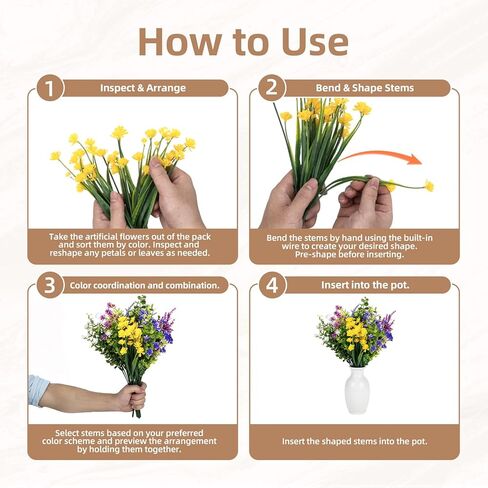 How to Use

1 Inspect & Arrange

Take the artificial flowers out of the pack and sort them by color. Inspect and reshape any petals or leaves as needed.

2 Bend & Shape Stems

Bend the stems by hand using the built-in wire to create your desired shape. Pre-shape before inserting.

3 Color coordination and combination.

Select stems based on your preferred color scheme and preview the arrangement by holding them together.

4 Insert into the pot.

Insert the shaped stems into the pot.