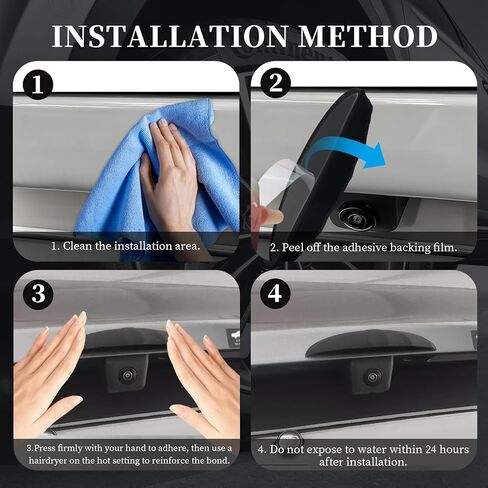 INSTALLATION METHOD

1

1. Clean the installation area.

2

2. Peel off the adhesive backing film.

3

3.Press firmly with your hand to adhere, then use a hairdryer on the hot setting to reinforce the bond.

4

4. Do not expose to water within 24 hours after installation.