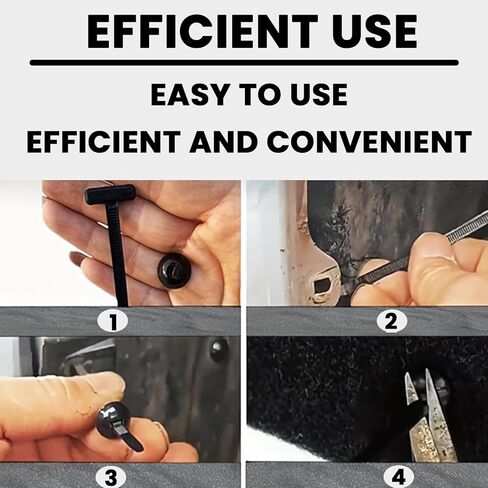 EFFICIENT USE

EASY TO USE

EFFICIENT AND CONVENIENT

1

2

3

4