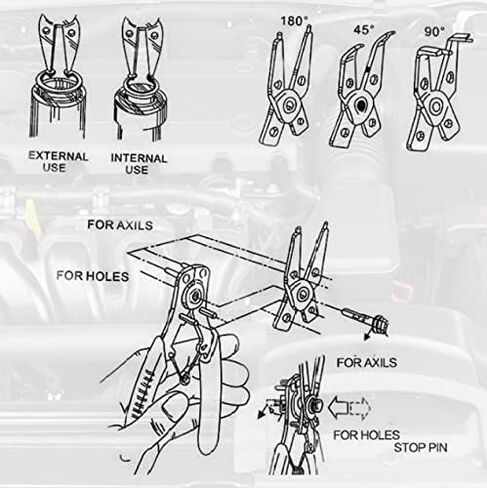 EXTERNAL USE

INTERNAL USE

180°

45°

90°

FOR AXILS

FOR HOLES

FOR AXILS

FOR HOLES

STOP PIN