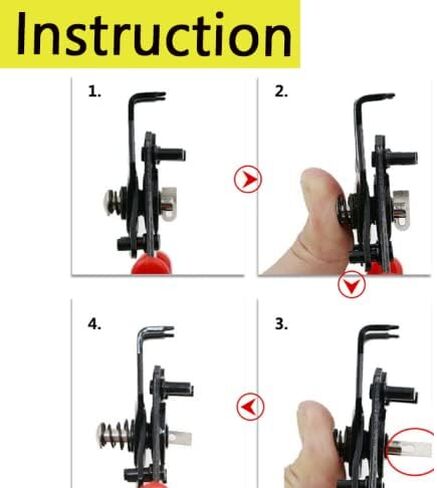 Instruction

1.

2.

4.

3.