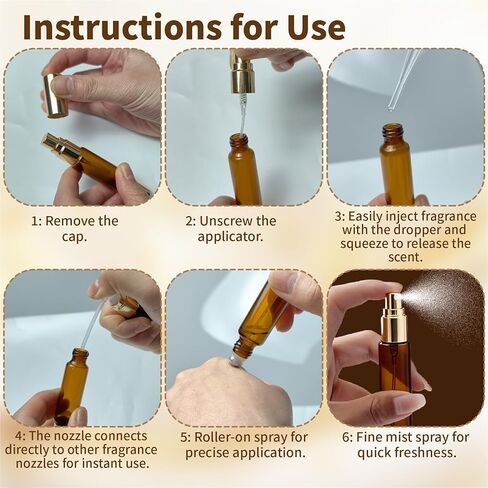 Instructions for Use

1: Remove the cap.

2: Unscrew the applicator.

3: Easily inject fragrance with the dropper and squeeze to release the scent.

4: The nozzle connects directly to other fragrance nozzles for instant use.

5: Roller-on spray for precise application.

6: Fine mist spray for quick freshness.