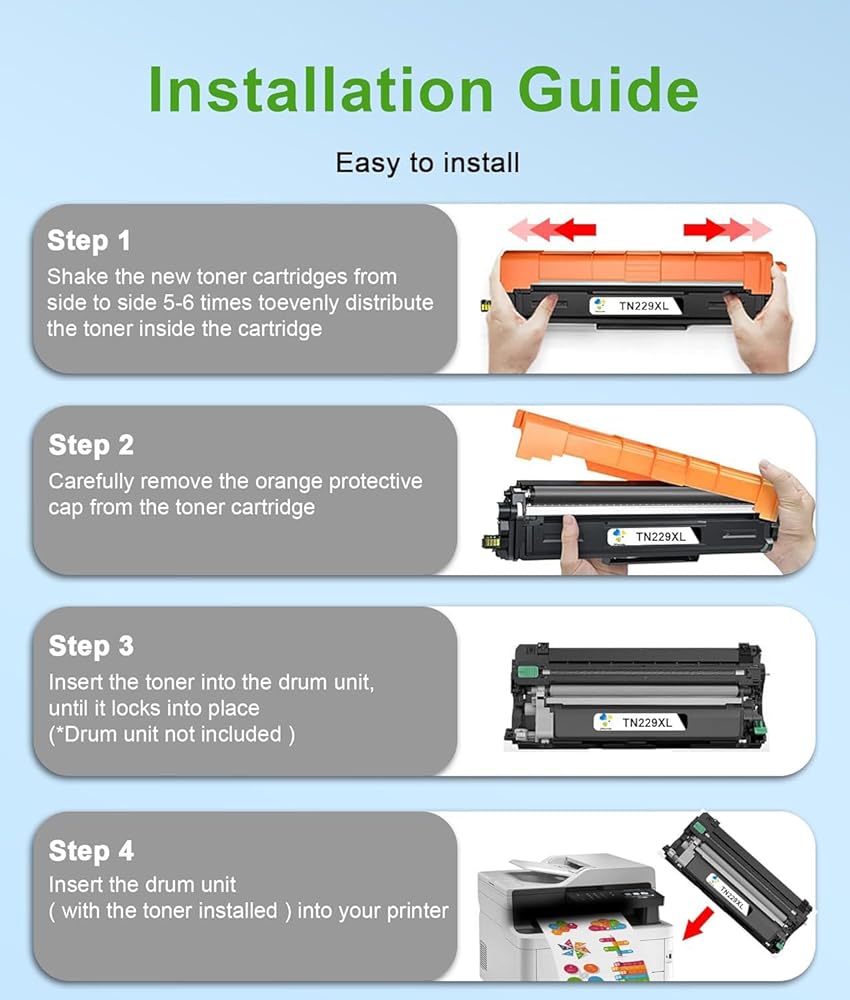 Installation Guide

Easy to install

Step 1
Shake the new toner cartridges from side to side 5-6 times toevenly distribute the toner inside the cartridge

TN229XL

Step 2
Carefully remove the orange protective cap from the toner cartridge

TN229XL

Step 3
Insert the toner into the drum unit, until it locks into place
(*Drum unit not included )

TN229XL

Step 4
Insert the drum unit
( with the toner installed ) into your printer

TN229XL