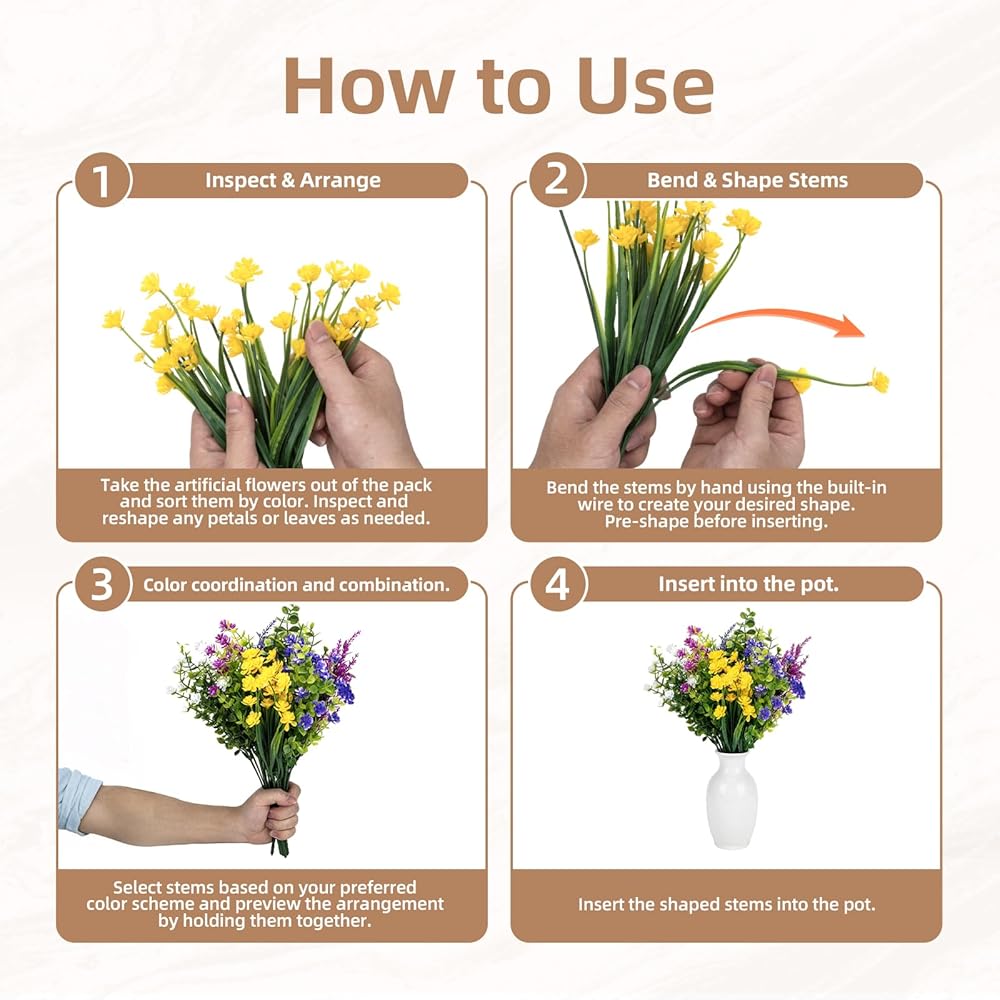 How to Use

1 Inspect & Arrange

Take the artificial flowers out of the pack and sort them by color. Inspect and reshape any petals or leaves as needed.

2 Bend & Shape Stems

Bend the stems by hand using the built-in wire to create your desired shape. Pre-shape before inserting.

3 Color coordination and combination.

Select stems based on your preferred color scheme and preview the arrangement by holding them together.

4 Insert into the pot.

Insert the shaped stems into the pot.