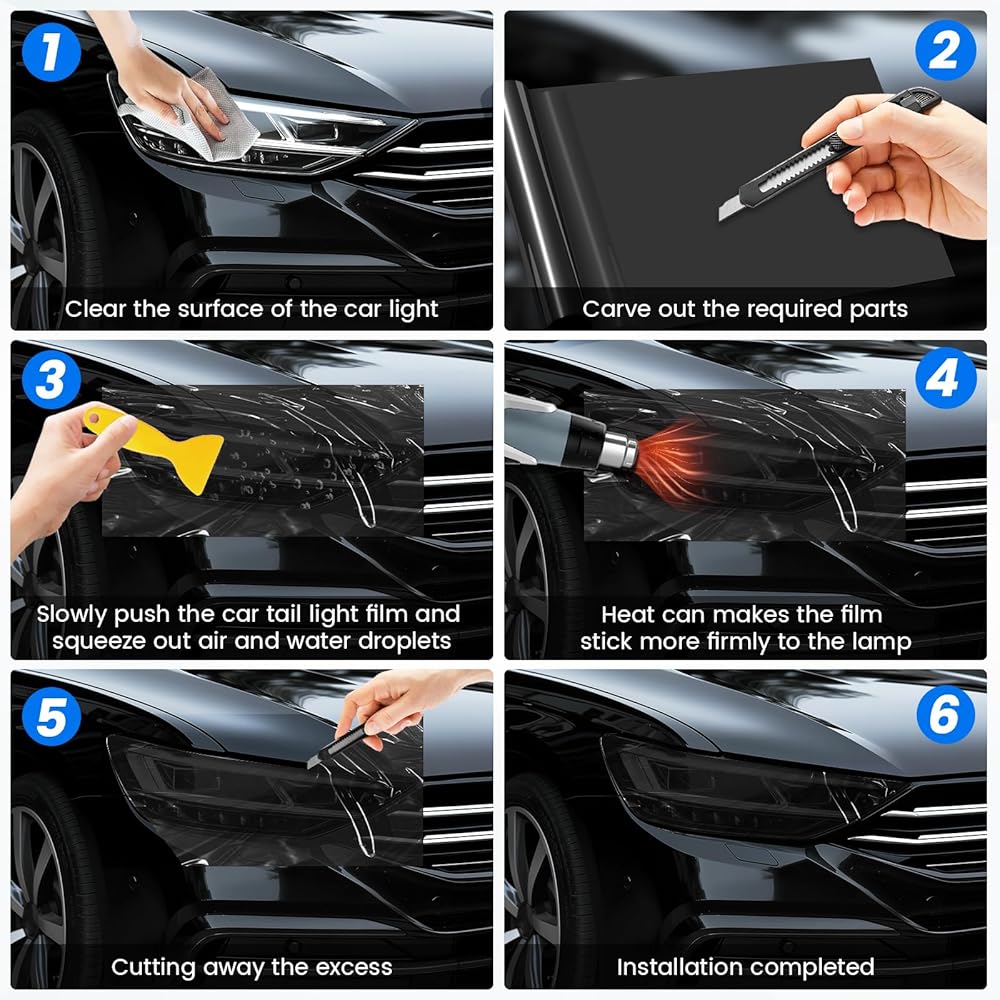 1
Clear the surface of the car light

2
Carve out the required parts

3
Slowly push the car tail light film and squeeze out air and water droplets

4
Heat can makes the film stick more firmly to the lamp

5
Cutting away the excess

6
Installation completed