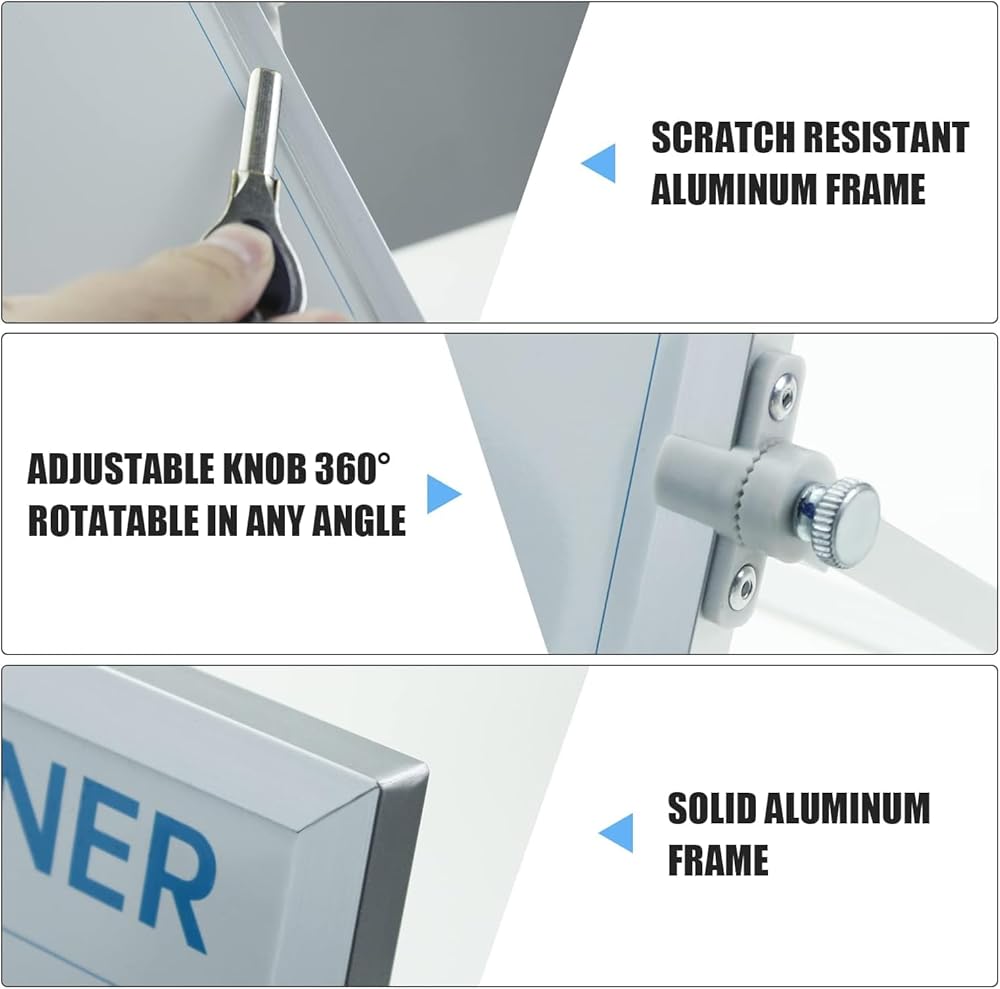 SCRATCH RESISTANT ALUMINUM FRAME

ADJUSTABLE KNOB 360° ROTATABLE IN ANY ANGLE

NER

SOLID ALUMINUM FRAME