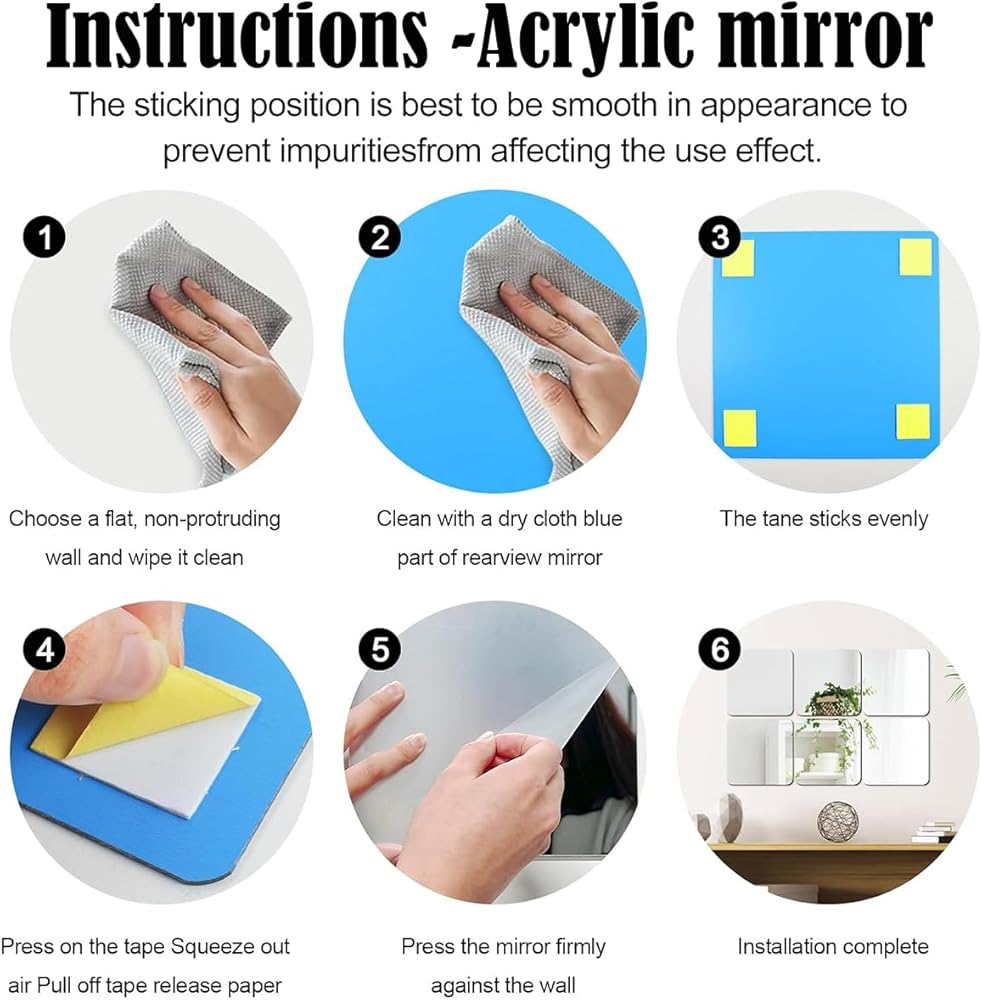 Instructions -Acrylic mirror

The sticking position is best to be smooth in appearance to prevent impuritiesfrom affecting the use effect.

1

Choose a flat, non-protruding wall and wipe it clean

2

Clean with a dry cloth blue part of rearview mirror

3

The tane sticks evenly

4

Press on the tape Squeeze out air Pull off tape release paper

5

Press the mirror firmly against the wall

6

Installation complete