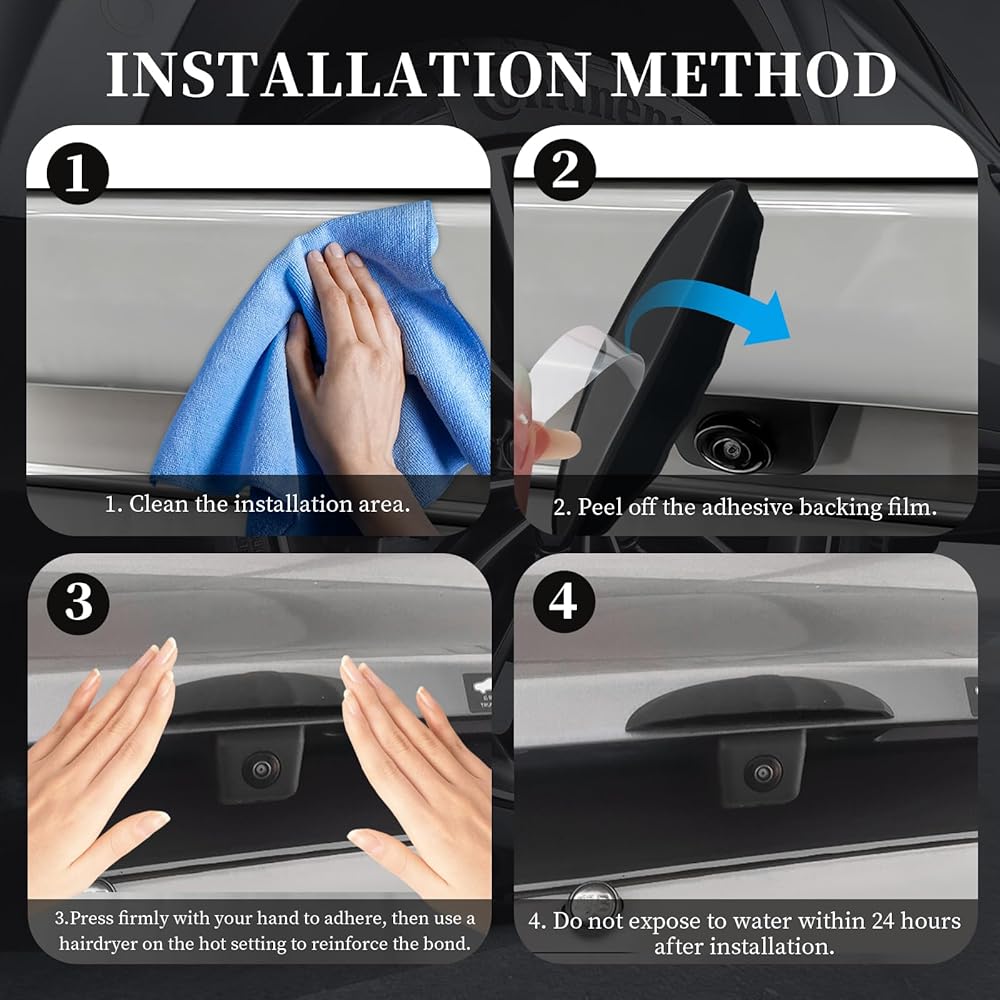 INSTALLATION METHOD

1

1. Clean the installation area.

2

2. Peel off the adhesive backing film.

3

3.Press firmly with your hand to adhere, then use a hairdryer on the hot setting to reinforce the bond.

4

4. Do not expose to water within 24 hours after installation.