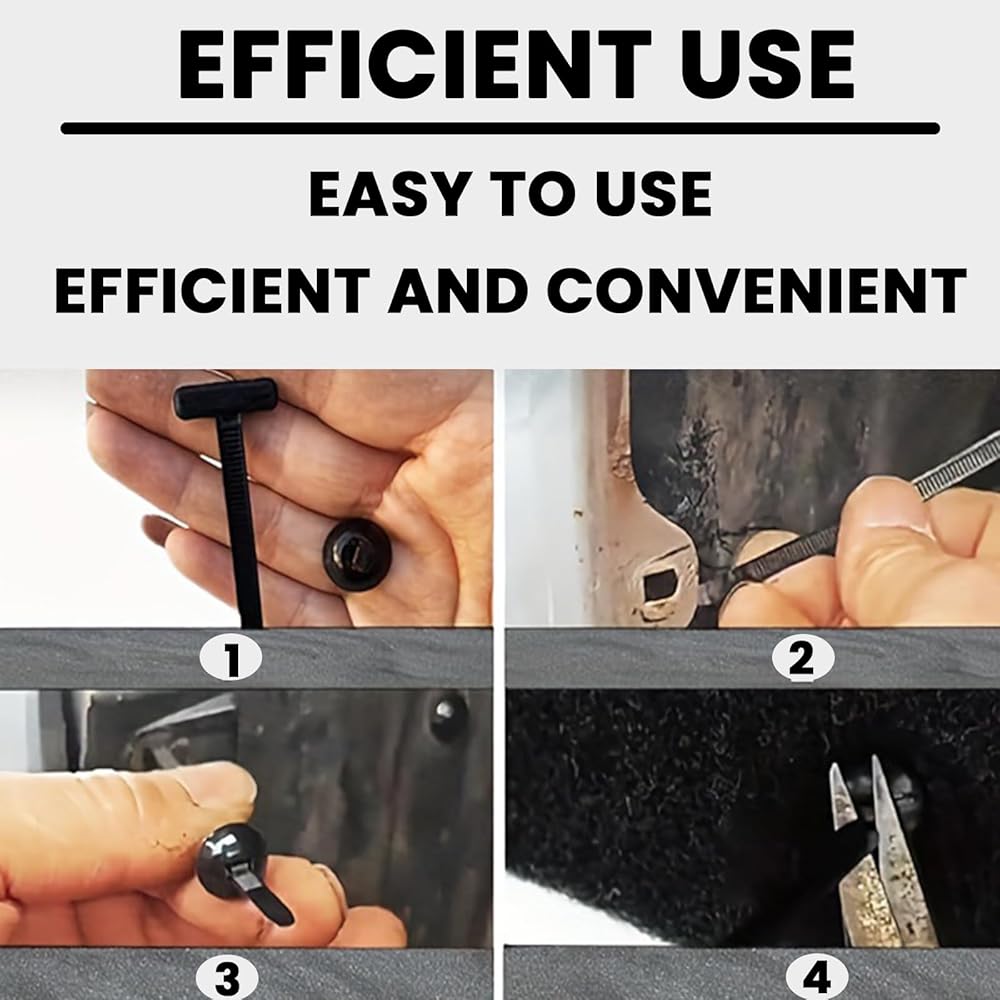 EFFICIENT USE

EASY TO USE

EFFICIENT AND CONVENIENT

1

2

3

4