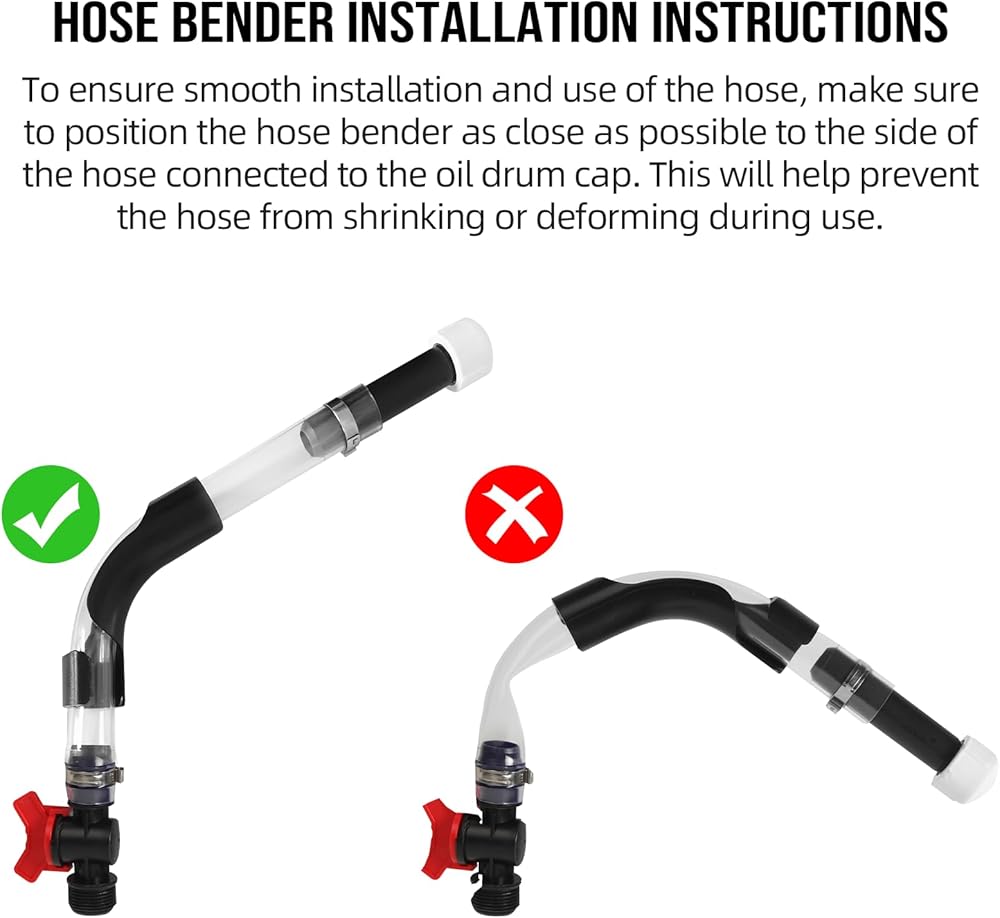 HOSE BENDER INSTALLATION INSTRUCTIONS

To ensure smooth installation and use of the hose, make sure to position the hose bender as close as possible to the side of the hose connected to the oil drum cap. This will help prevent the hose from shrinking or deforming during use.