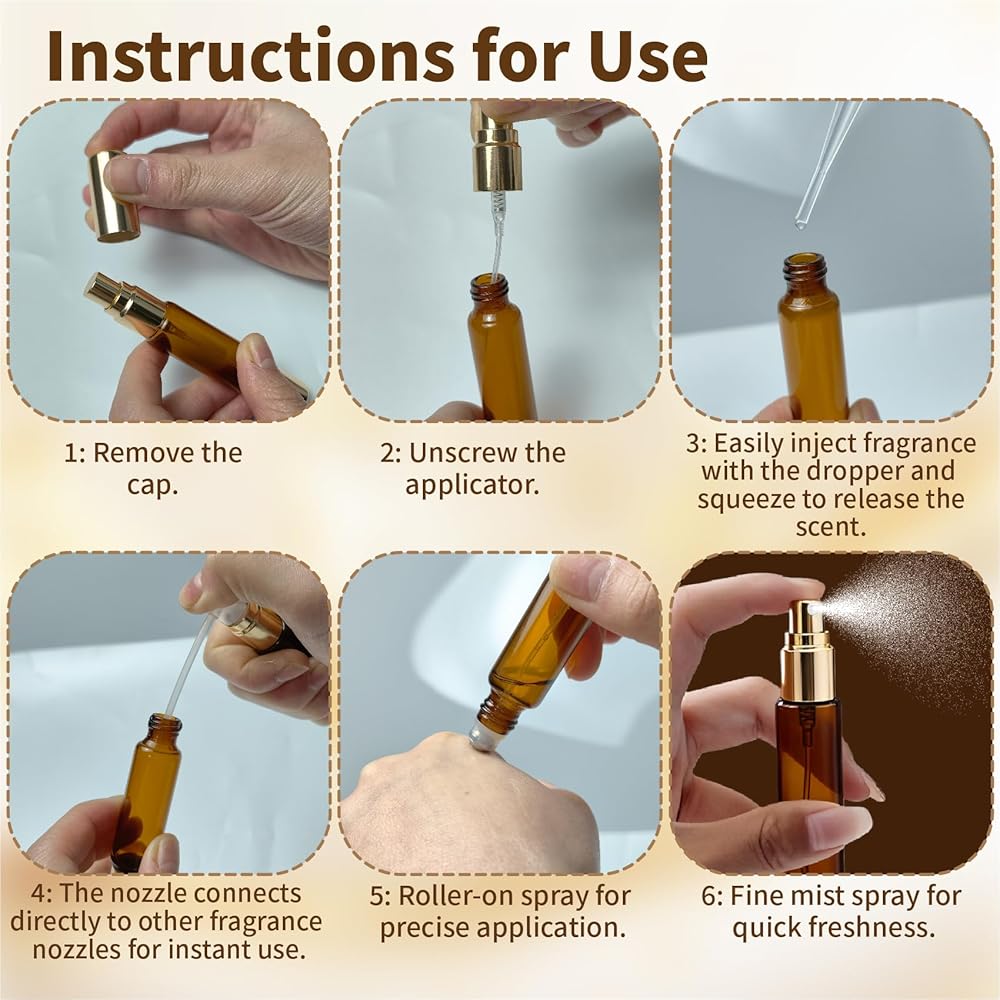 Instructions for Use

1: Remove the cap.

2: Unscrew the applicator.

3: Easily inject fragrance with the dropper and squeeze to release the scent.

4: The nozzle connects directly to other fragrance nozzles for instant use.

5: Roller-on spray for precise application.

6: Fine mist spray for quick freshness.