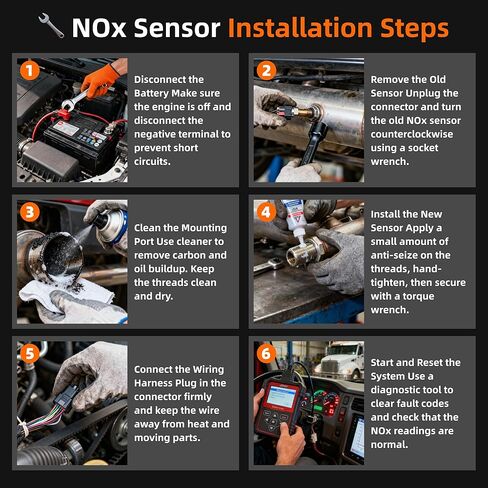 NOx Sensor Installation Steps

1

Disconnect the Battery Make sure the engine is off and disconnect the negative terminal to prevent short circuits.

2

Remove the Old Sensor Unplug the connector and turn the old NOx sensor counterclockwise using a socket wrench.

3

Clean the Mounting Port Use cleaner to remove carbon and oil buildup. Keep the threads clean and dry.

4

Install the New Sensor Apply a small amount of anti-seize on the threads, hand-tighten, then secure with a torque wrench.

5

Connect the Wiring Harness Plug in the connector firmly and keep the wire away from heat and moving parts.

6

Start and Reset the System Use a diagnostic tool to clear fault codes and check that the NOx readings are normal.