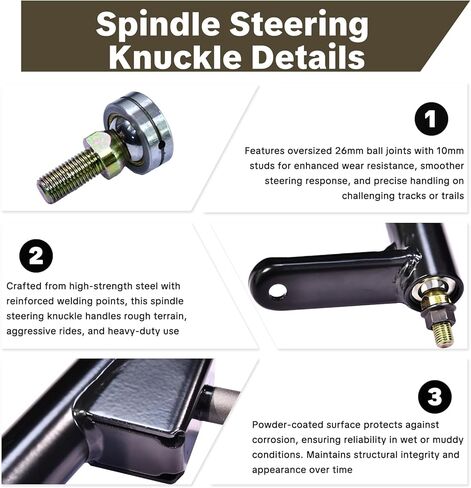 Spindle Steering Knuckle Details

1

Features oversized 26mm ball joints with 10mm studs for enhanced wear resistance, smoother steering response, and precise handling on challenging tracks or trails

2

Crafted from high-strength steel with reinforced welding points, this spindle steering knuckle handles rough terrain, aggressive rides, and heavy-duty use

3

Powder-coated surface protects against corrosion, ensuring reliability in wet or muddy conditions. Maintains structural integrity and appearance over time