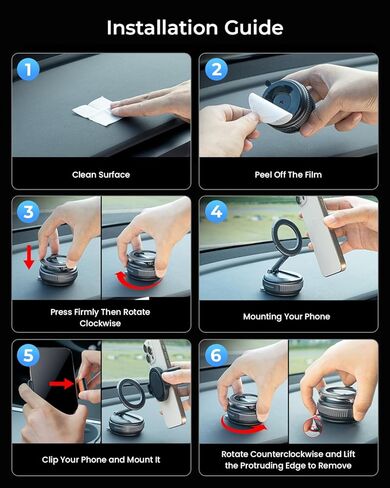 Installation Guide

1

Clean Surface

2

Peel Off The Film

3

Press Firmly Then Rotate Clockwise

4

Mounting Your Phone

5

Clip Your Phone and Mount It

6

Rotate Counterclockwise and Lift the Protruding Edge to Remove