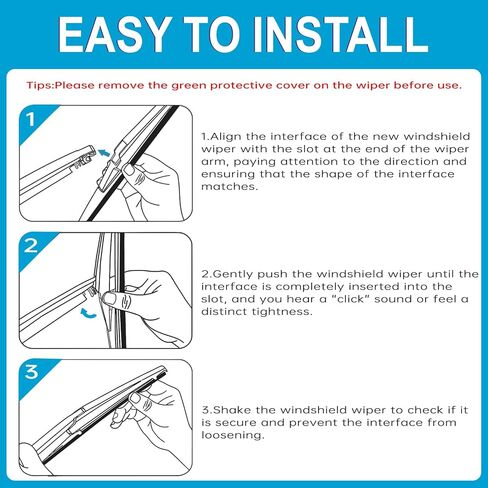 EASY TO INSTALL

Tips:Please remove the green protective cover on the wiper before use.

1

1.Align the interface of the new windshield wiper with the slot at the end of the wiper arm, paying attention to the direction and ensuring that the shape of the interface matches.

2

2.Gently push the windshield wiper until the interface is completely inserted into the slot, and you hear a "click" sound or feel a distinct tightness.

3

3.Shake the windshield wiper to check if it is secure and prevent the interface from loosening.