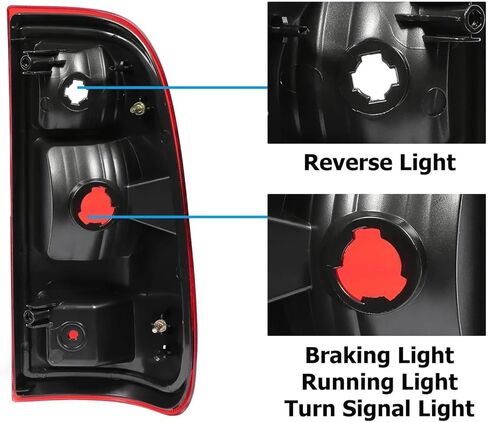 Reverse Light

Braking Light
Running Light
Turn Signal Light