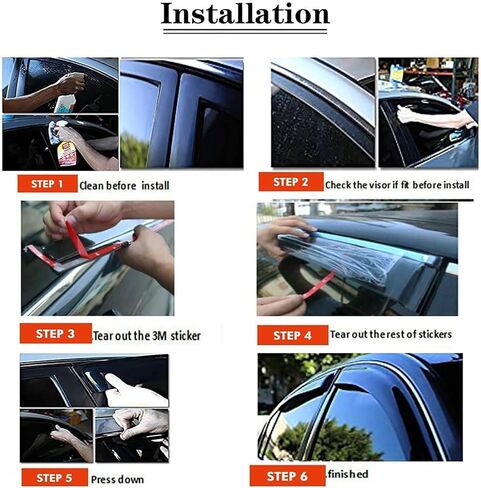 Installation

STEP 1 Clean before install

STEP 2 Check the visor if fit before install

STEP 3 Tear out the 3M sticker

STEP 4 Tear out the rest of stickers

STEP 5 Press down

STEP 6 finished