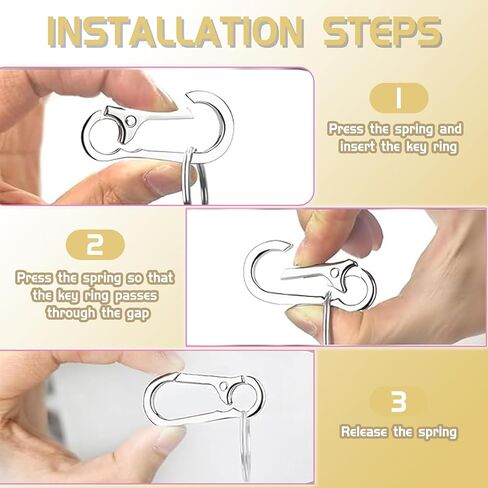 INSTALLATION STEPS

1

Press the spring and insert the key ring

2

Press the spring so that the key ring passes through the gap

3

Release the spring