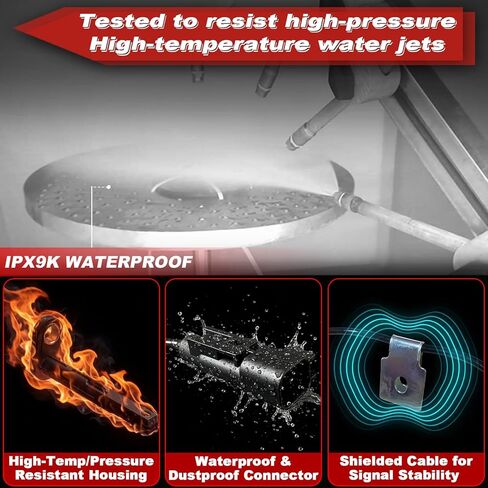 Tested to resist high-pressure
High-temperature water jets

IPX9K WATERPROOF

High-Temp/Pressure Resistant Housing

Waterproof & Dustproof Connector

Shielded Cable for Signal Stability