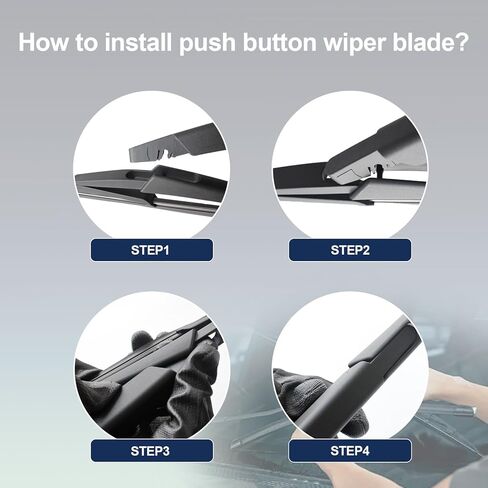 How to install push button wiper blade?

STEP1

STEP2

STEP3

STEP4