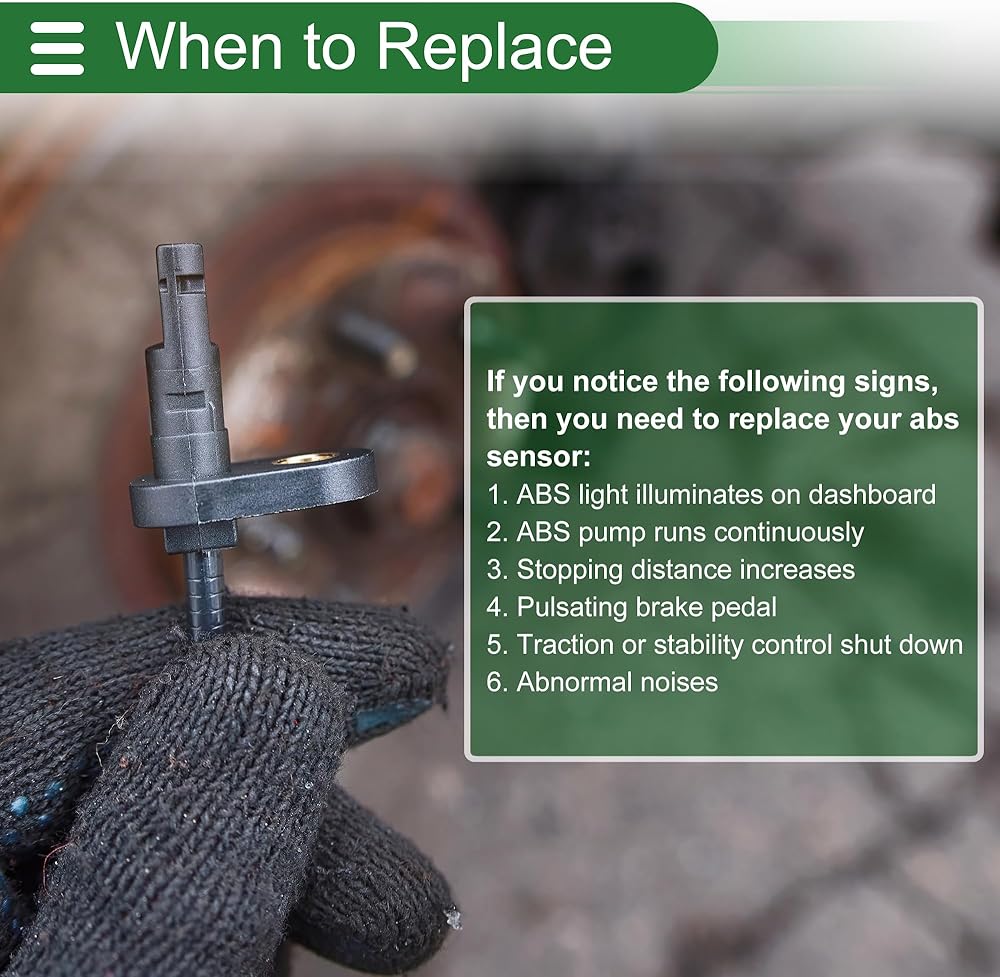 When to Replace

If you notice the following signs, then you need to replace your abs sensor:
1. ABS light illuminates on dashboard
2. ABS pump runs continuously
3. Stopping distance increases
4. Pulsating brake pedal
5. Traction or stability control shut down
6. Abnormal noises