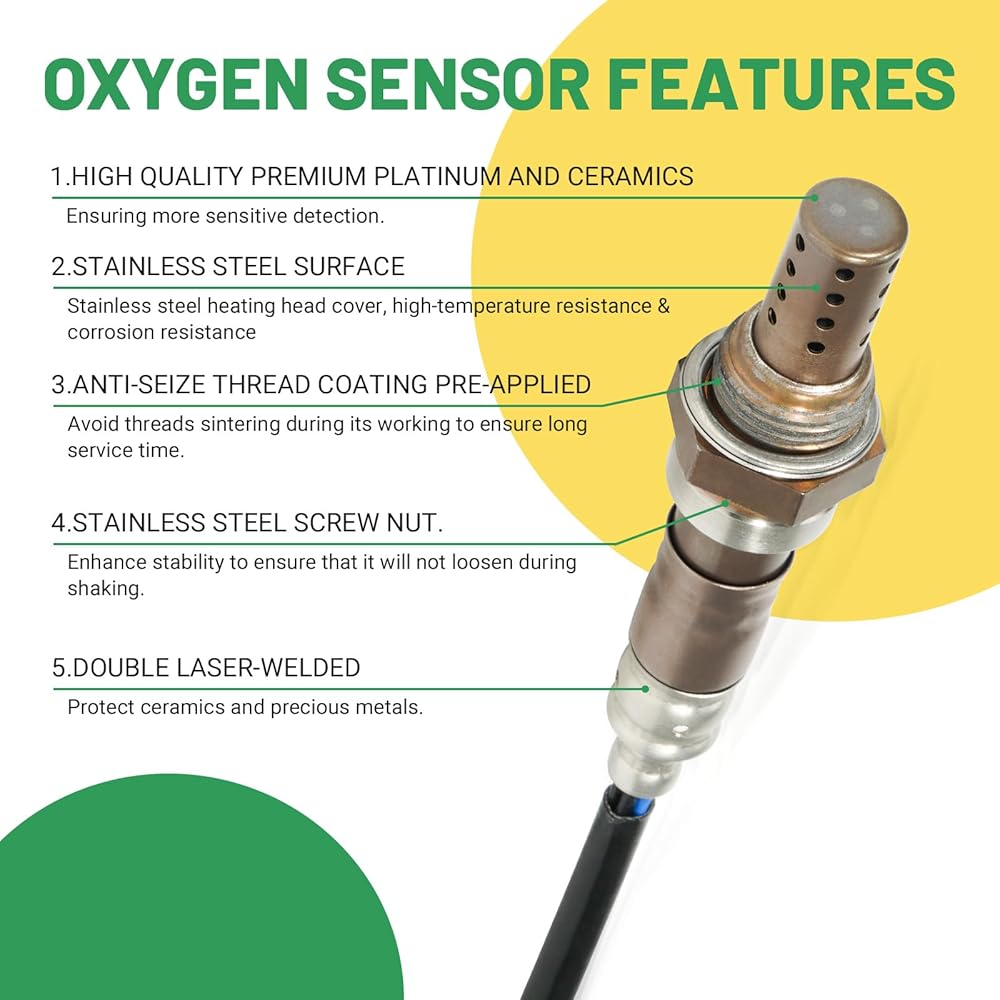 OXYGEN SENSOR FEATURES

1.HIGH QUALITY PREMIUM PLATINUM AND CERAMICS

Ensuring more sensitive detection.

2.STAINLESS STEEL SURFACE

Stainless steel heating head cover, high-temperature resistance & corrosion resistance

3.ANTI-SEIZE THREAD COATING PRE-APPLIED

Avoid threads sintering during its working to ensure long service time.

4.STAINLESS STEEL SCREW NUT.

Enhance stability to ensure that it will not loosen during shaking.

5.DOUBLE LASER-WELDED

Protect ceramics and precious metals.