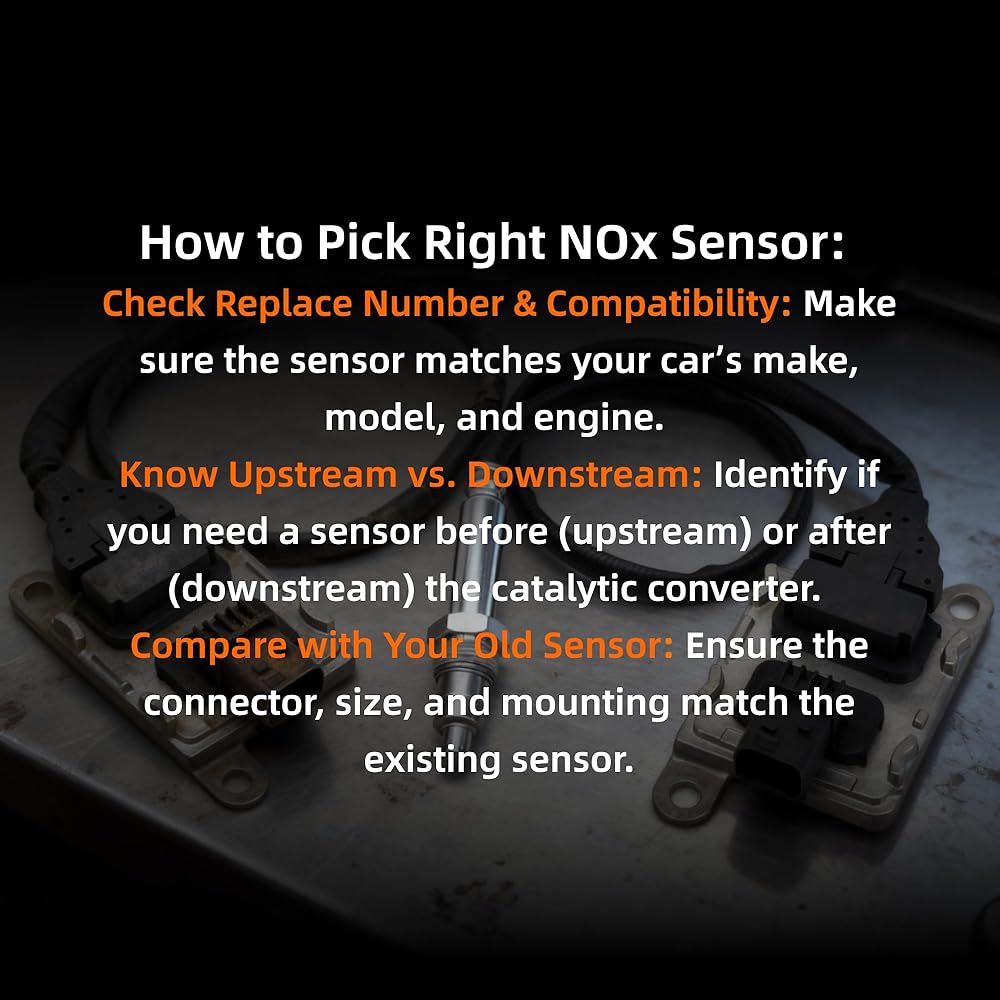 How to Pick Right NOx Sensor:

Check Replace Number & Compatibility: Make sure the sensor matches your car’s make, model, and engine.

Know Upstream vs. Downstream: Identify if you need a sensor before (upstream) or after (downstream) the catalytic converter.

Compare with Your Old Sensor: Ensure the connector, size, and mounting match the existing sensor.