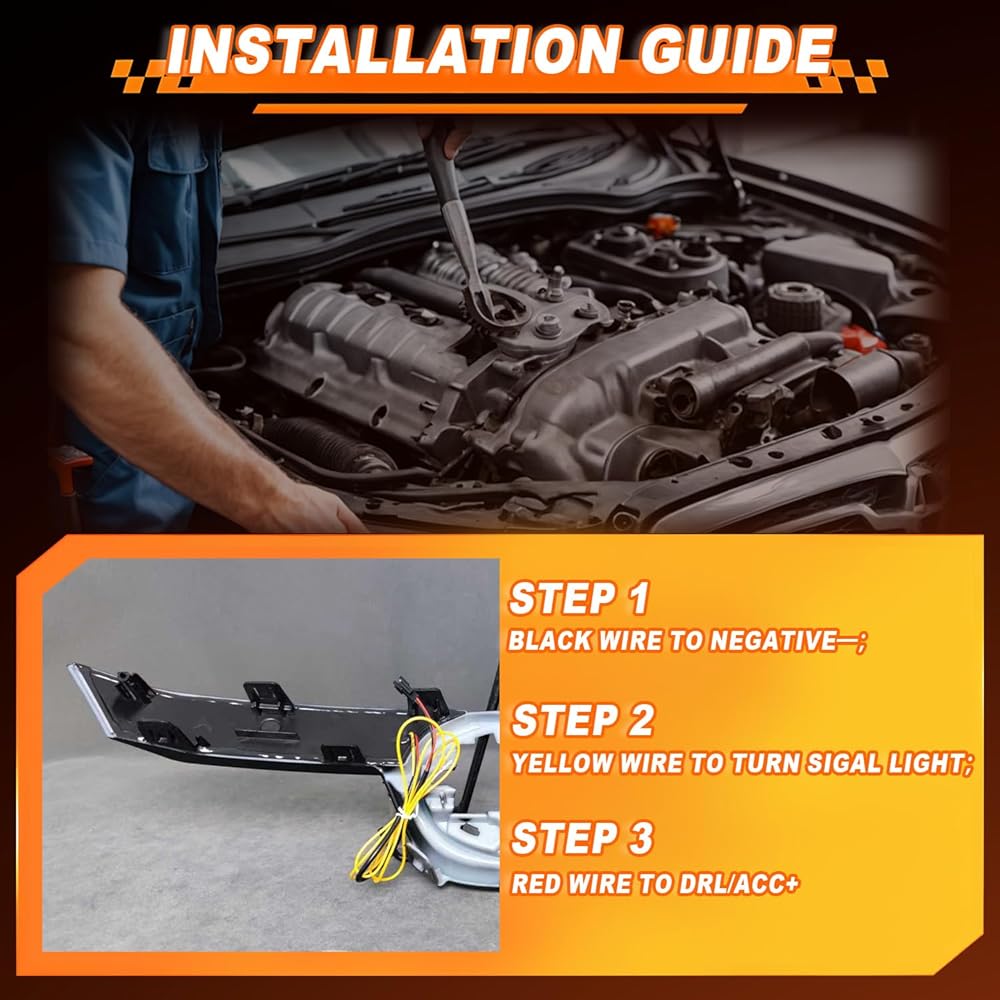 INSTALLATION GUIDE

STEP 1
BLACK WIRE TO NEGATIVE—;

STEP 2
YELLOW WIRE TO TURN SIGAL LIGHT;

STEP 3
RED WIRE TO DRL/ACC+