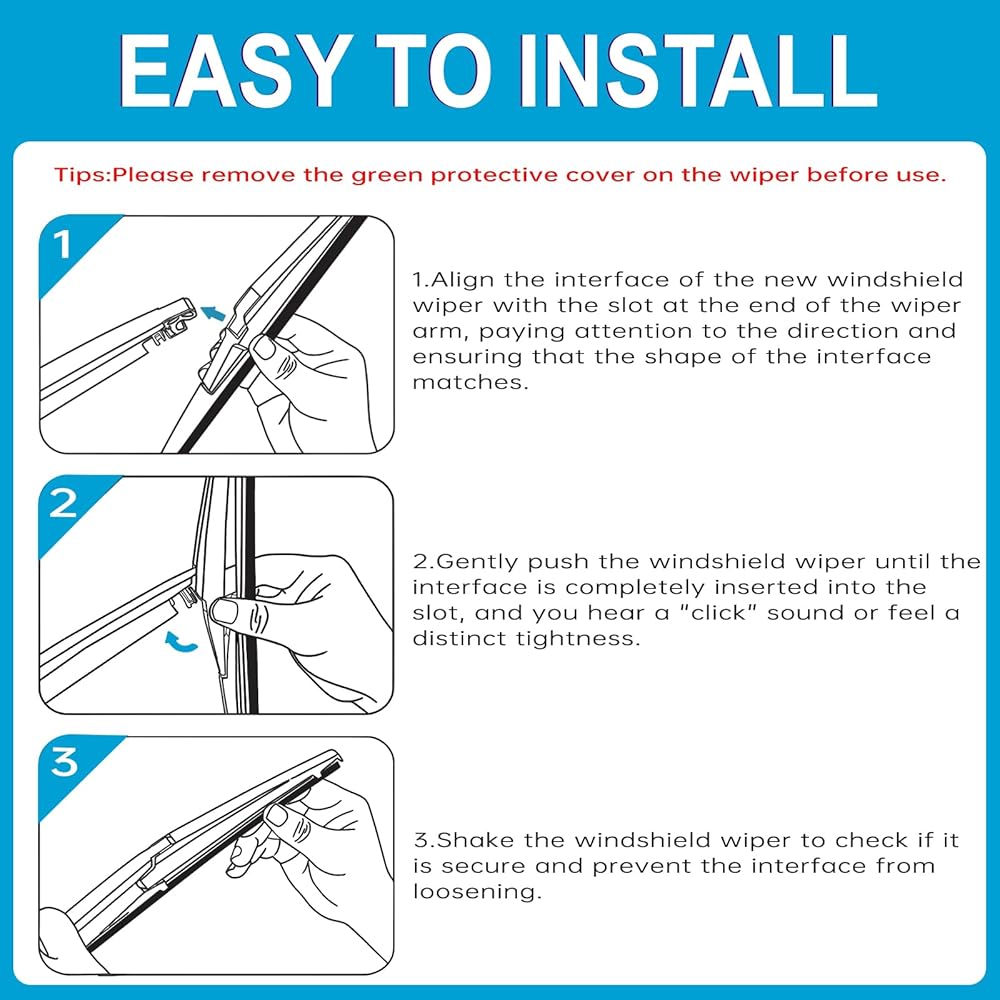 EASY TO INSTALL

Tips:Please remove the green protective cover on the wiper before use.

1

1.Align the interface of the new windshield wiper with the slot at the end of the wiper arm, paying attention to the direction and ensuring that the shape of the interface matches.

2

2.Gently push the windshield wiper until the interface is completely inserted into the slot, and you hear a "click" sound or feel a distinct tightness.

3

3.Shake the windshield wiper to check if it is secure and prevent the interface from loosening.