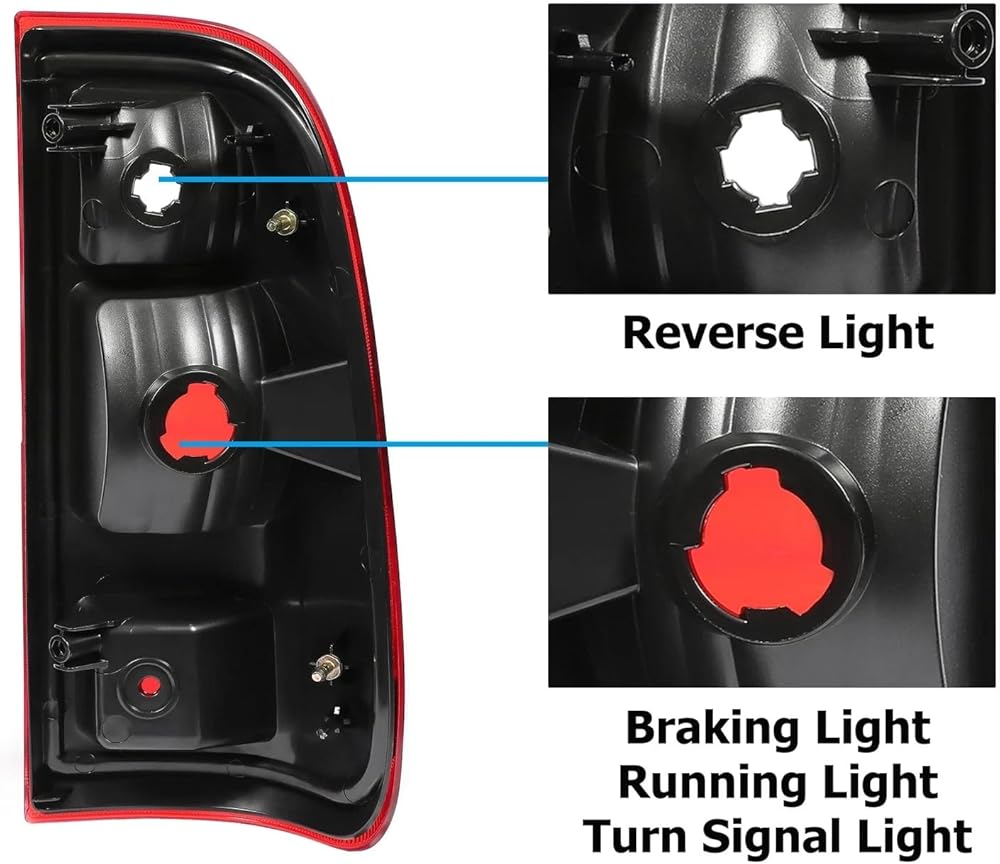 Reverse Light

Braking Light
Running Light
Turn Signal Light