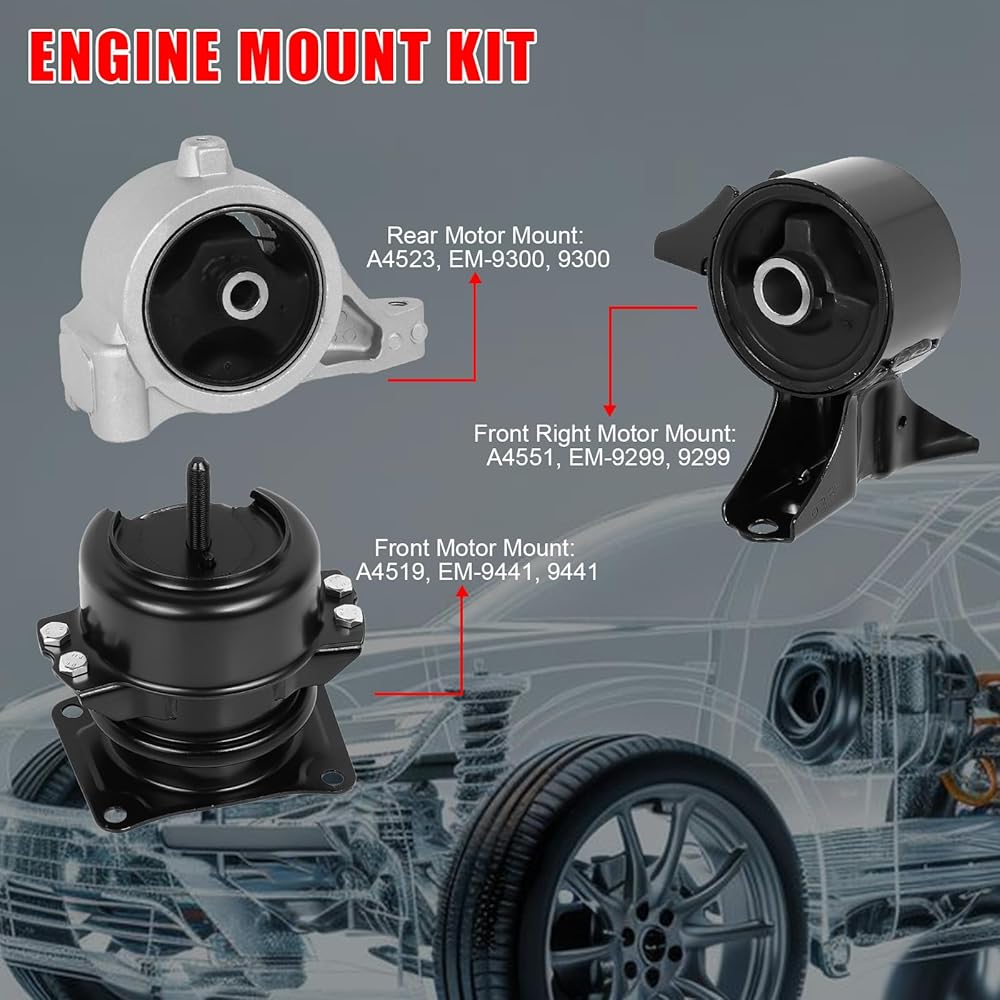 ENGINE MOUNT KIT

Rear Motor Mount:
A4523, EM-9300, 9300

Front Right Motor Mount:
A4551, EM-9299, 9299

Front Motor Mount:
A4519, EM-9441, 9441