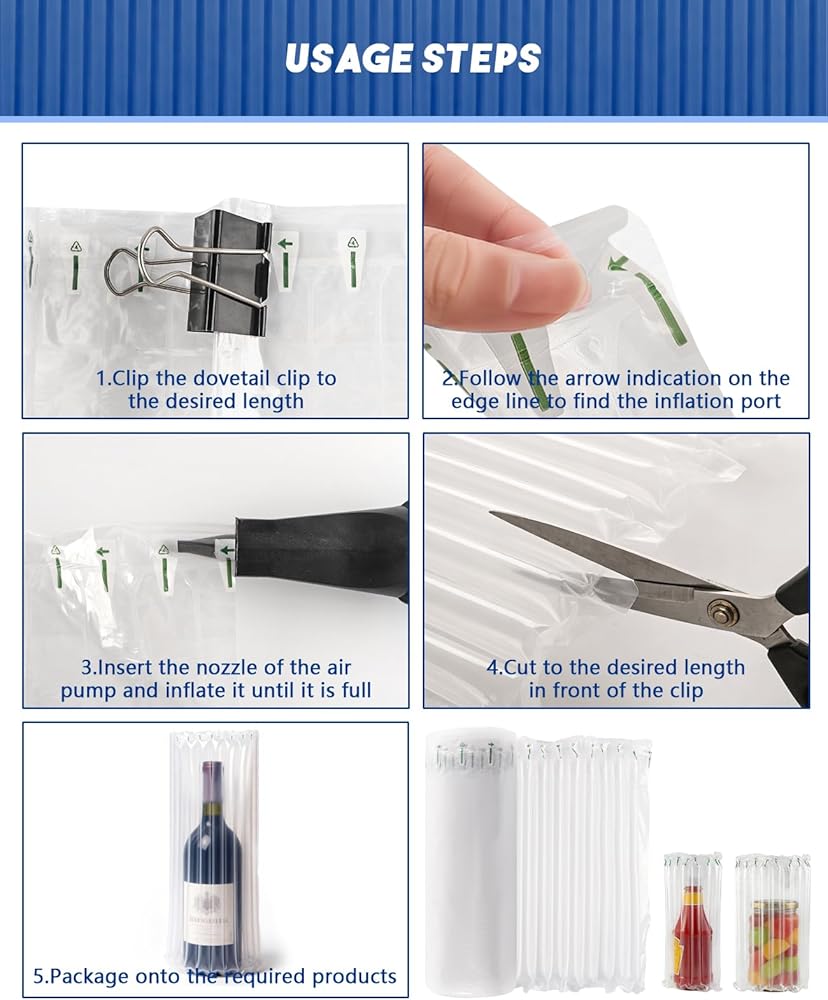 USAGE STEPS

1.Clip the dovetail clip to the desired length

2.Follow the arrow indication on the edge line to find the inflation port

3.Insert the nozzle of the air pump and inflate it until it is full

4.Cut to the desired length in front of the clip

5.Package onto the required products