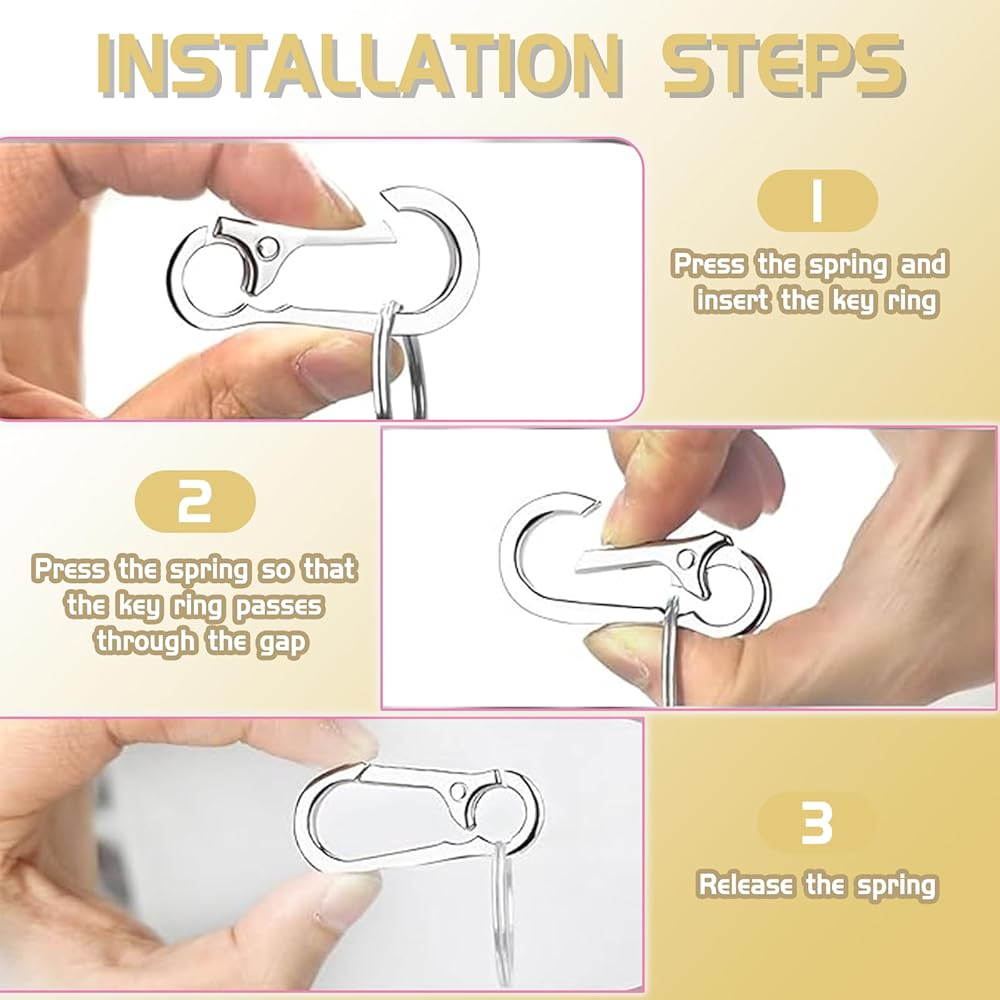 INSTALLATION STEPS

1

Press the spring and insert the key ring

2

Press the spring so that the key ring passes through the gap

3

Release the spring