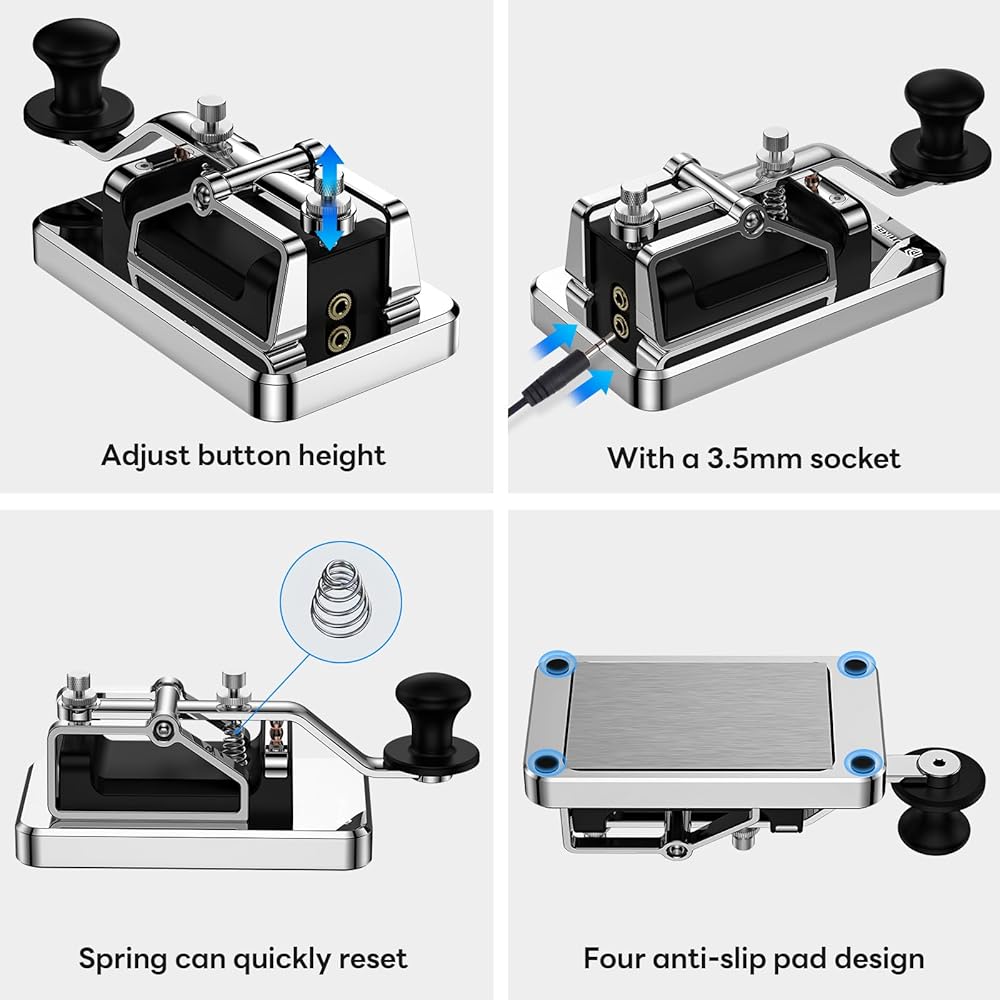 Adjust button height

With a 3.5mm socket

Spring can quickly reset

Four anti-slip pad design