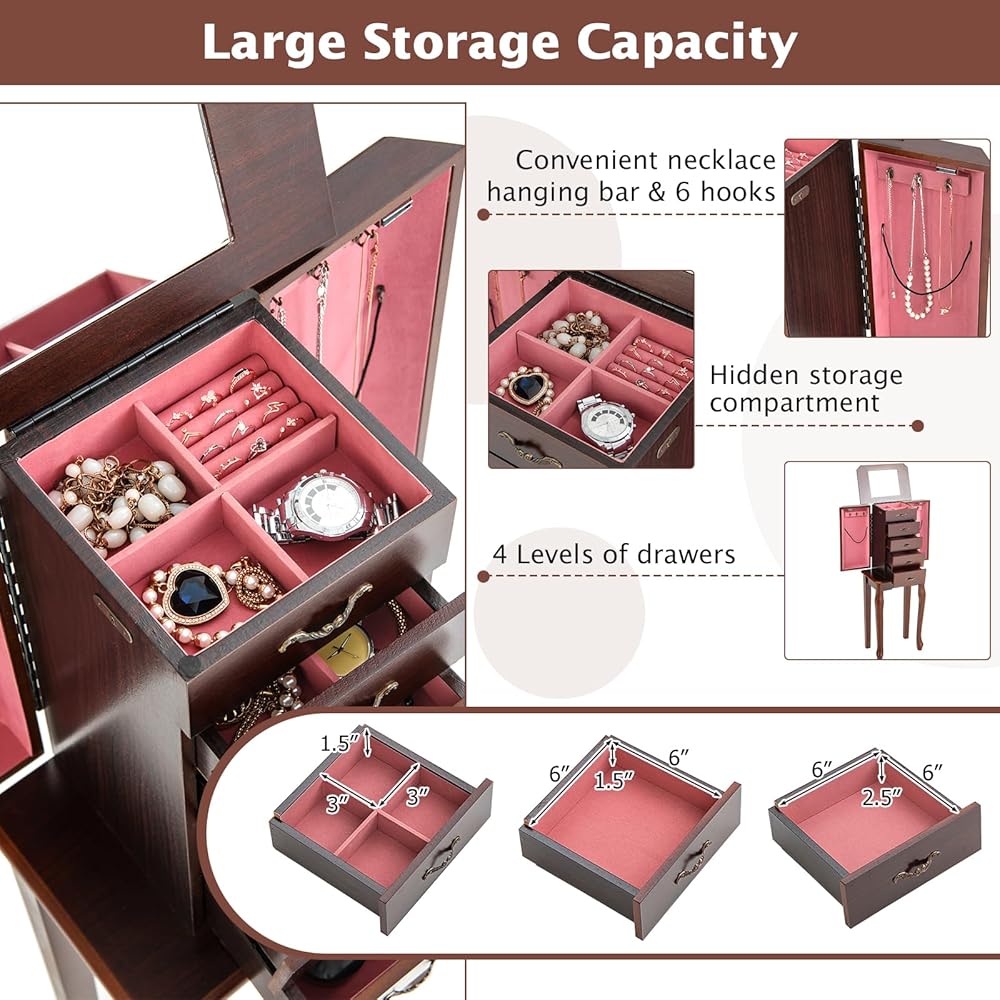 Large Storage Capacity

Convenient necklace hanging bar & 6 hooks

Hidden storage compartment

4 Levels of drawers

1.5"
3"
3"

6"
1.5"
6"

6"
2.5"
6"