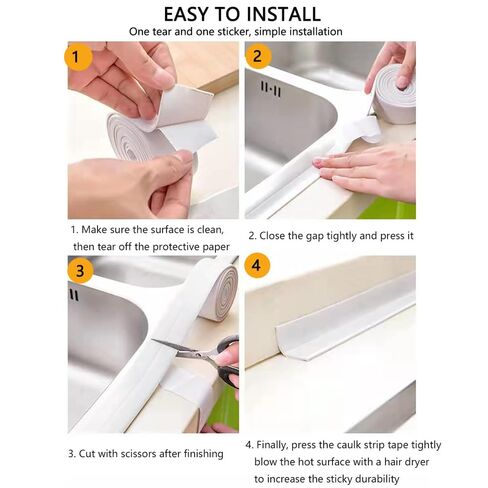 EASY TO INSTALL

One tear and one sticker, simple installation

1

2

1. Make sure the surface is clean, then tear off the protective paper

2. Close the gap tightly and press it

3

4

3. Cut with scissors after finishing

4. Finally, press the caulk strip tape tightly blow the hot surface with a hair dryer to increase the sticky durability