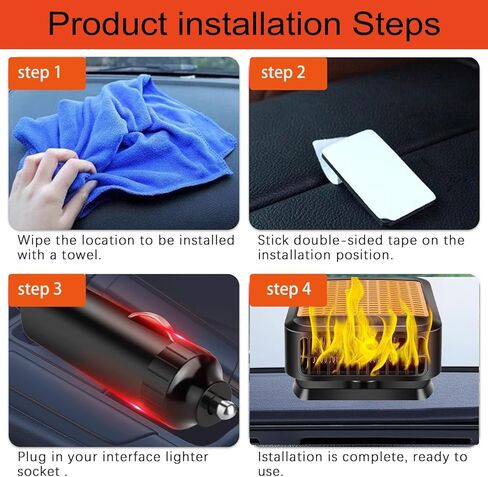 Product installation Steps

step 1

Wipe the location to be installed with a towel.

step 2

Stick double-sided tape on the installation position.

step 3

Plug in your interface lighter socket .

step 4

Istallation is complete, ready to use.