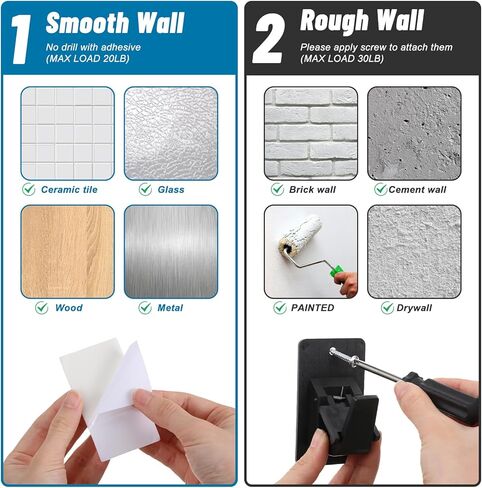 1 Smooth Wall

No drill with adhesive
(MAX LOAD 20LB)

Ceramic tile

Glass

Wood

Metal

2 Rough Wall

Please apply screw to attach them
(MAX LOAD 30LB)

Brick wall

Cement wall

PAINTED

Drywall