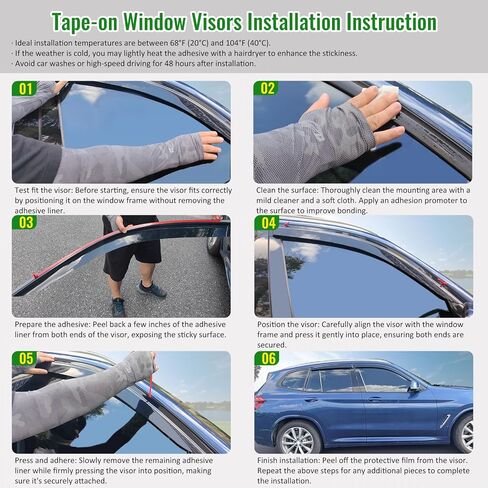 Tape-on Window Visors Installation Instruction

· Ideal installation temperatures are between 68°F (20°C) and 104°F (40°C).
· If the weather is cold, you may lightly heat the adhesive with a hairdryer to enhance the stickiness.
· Avoid car washes or high-speed driving for 48 hours after installation.

01

Test fit the visor: Before starting, ensure the visor fits correctly by positioning it on the window frame without removing the adhesive liner.

02

Clean the surface: Thoroughly clean the mounting area with a mild cleaner and a soft cloth. Apply an adhesion promoter to the surface to improve bonding.

03

Prepare the adhesive: Peel back a few inches of the adhesive liner from both ends of the visor, exposing the sticky surface.

04

Position the visor: Carefully align the visor with the window frame and press it gently into place, ensuring both ends are secured.

05

Press and adhere: Slowly remove the remaining adhesive liner while firmly pressing the visor into position, making sure it's securely attached.

06

Finish installation: Peel off the protective film from the visor. Repeat the above steps for any additional pieces to complete the installation.