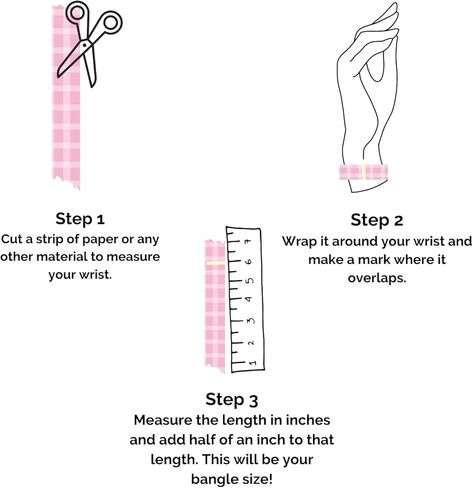 Step 1
Cut a strip of paper or any other material to measure your wrist.

Step 2
Wrap it around your wrist and make a mark where it overlaps.

7
6
5
4
3
2
1

Step 3
Measure the length in inches and add half of an inch to that length. This will be your bangle size!