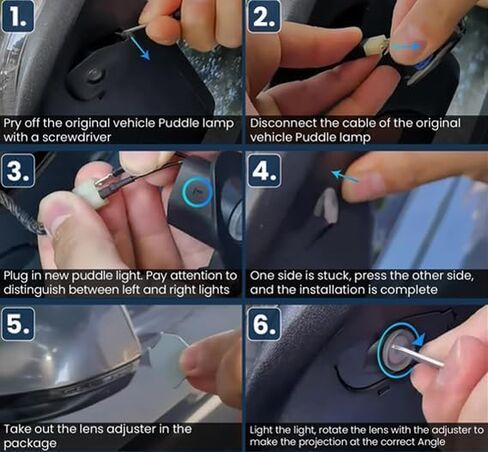 1.
Pry off the original vehicle Puddle lamp with a screwdriver

2.
Disconnect the cable of the original vehicle Puddle lamp

3.
Plug in new puddle light. Pay attention to distinguish between left and right lights

4.
One side is stuck, press the other side, and the installation is complete

5.
Take out the lens adjuster in the package

6.
Light the light, rotate the lens with the adjuster to make the projection at the correct Angle