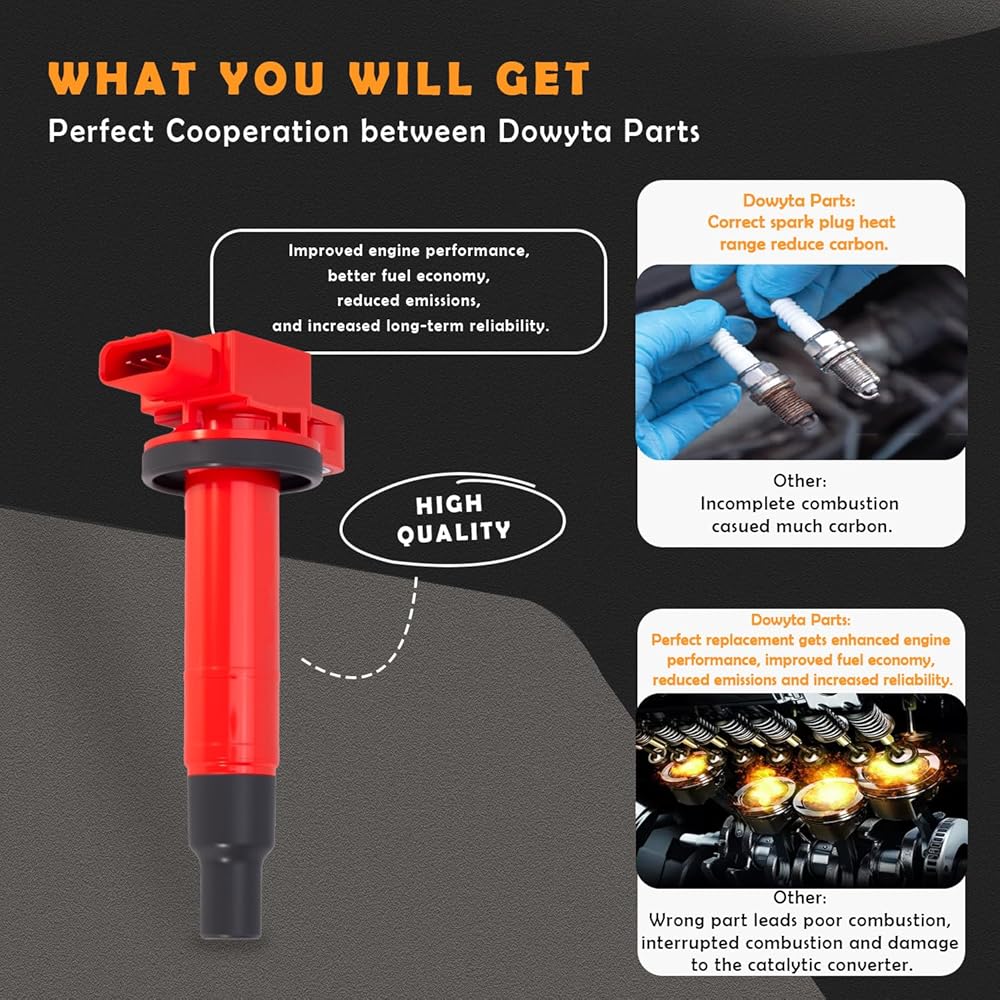 WHAT YOU WILL GET

Perfect Cooperation between Dowyta Parts

Improved engine performance, better fuel economy, reduced emissions, and increased long-term reliability.

HIGH QUALITY

Dowyta Parts:
Correct spark plug heat range reduce carbon.

Other:
Incomplete combustion casued much carbon.

Dowyta Parts:
Perfect replacement gets enhanced engine performance, improved fuel economy, reduced emissions and increased reliability.

Other:
Wrong part leads poor combustion, interrupted combustion and damage to the catalytic converter.