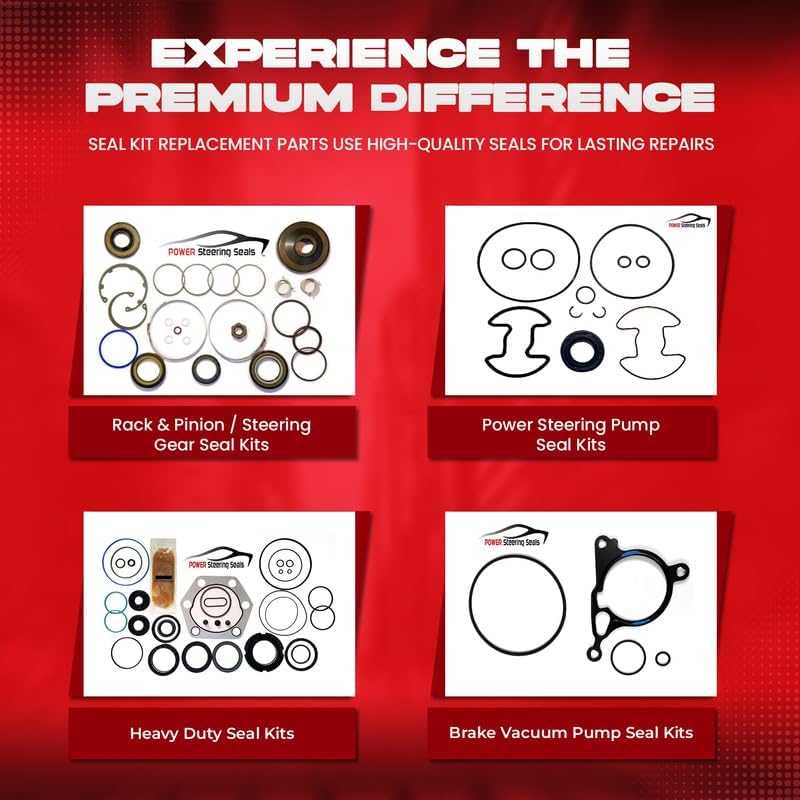 EXPERIENCE THE PREMIUM DIFFERENCE

SEAL KIT REPLACEMENT PARTS USE HIGH-QUALITY SEALS FOR LASTING REPAIRS

POWER Steering Seals

Rack & Pinion / Steering Gear Seal Kits

POWER Steering Seals

Power Steering Pump Seal Kits

POWER Steering Seals

Heavy Duty Seal Kits

POWER Steering Seals

Brake Vacuum Pump Seal Kits