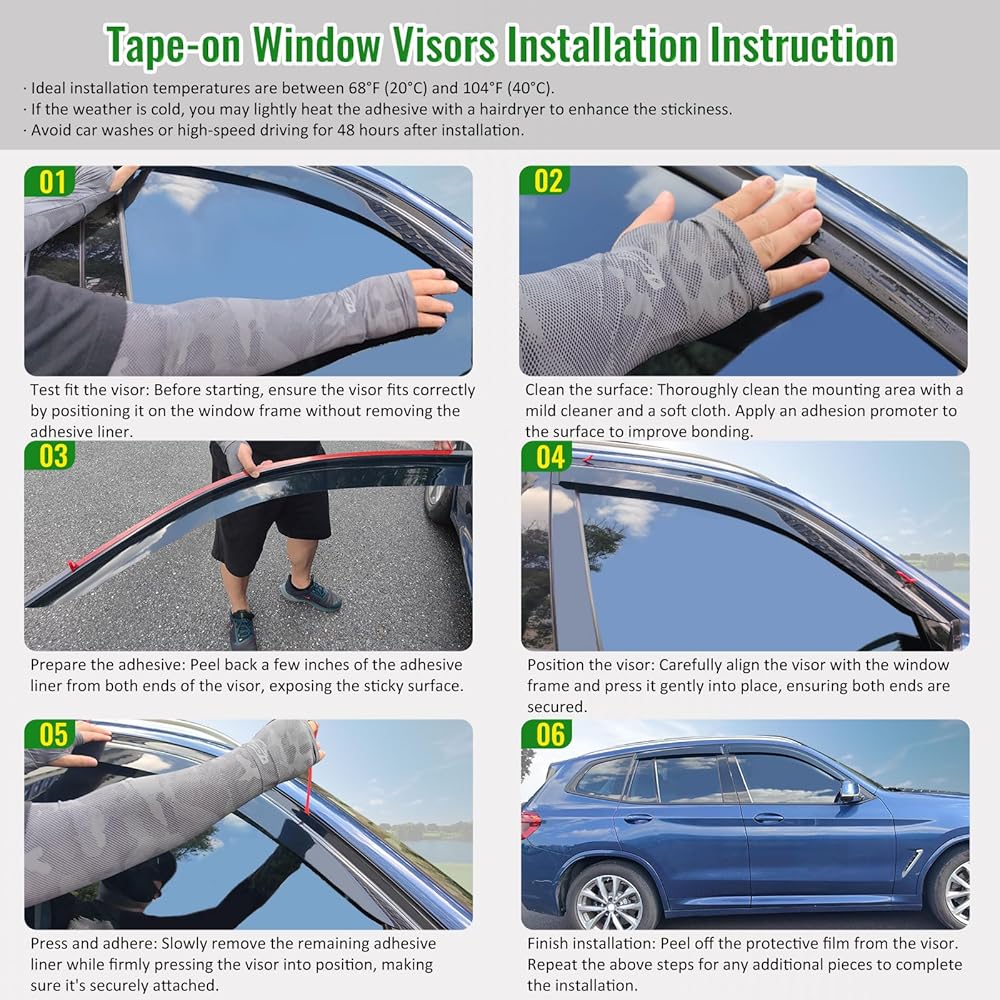 Tape-on Window Visors Installation Instruction

· Ideal installation temperatures are between 68°F (20°C) and 104°F (40°C).
· If the weather is cold, you may lightly heat the adhesive with a hairdryer to enhance the stickiness.
· Avoid car washes or high-speed driving for 48 hours after installation.

01

Test fit the visor: Before starting, ensure the visor fits correctly by positioning it on the window frame without removing the adhesive liner.

02

Clean the surface: Thoroughly clean the mounting area with a mild cleaner and a soft cloth. Apply an adhesion promoter to the surface to improve bonding.

03

Prepare the adhesive: Peel back a few inches of the adhesive liner from both ends of the visor, exposing the sticky surface.

04

Position the visor: Carefully align the visor with the window frame and press it gently into place, ensuring both ends are secured.

05

Press and adhere: Slowly remove the remaining adhesive liner while firmly pressing the visor into position, making sure it's securely attached.

06

Finish installation: Peel off the protective film from the visor. Repeat the above steps for any additional pieces to complete the installation.