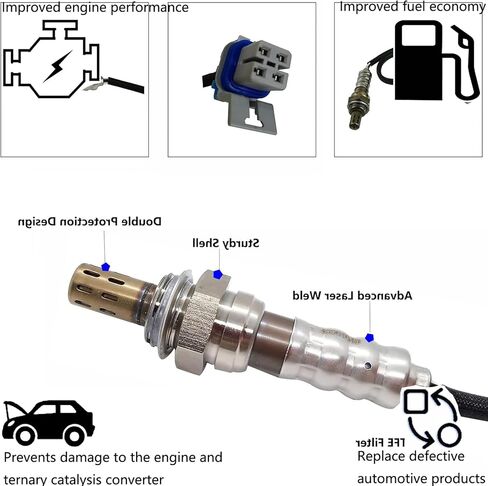 Improved engine performance

Improved fuel economy

Double Protection Design

Sturdy Shell

Advanced Laser Weld

TFE Filter

Prevents damage to the engine and ternary catalysis converter

Replace defective automotive products