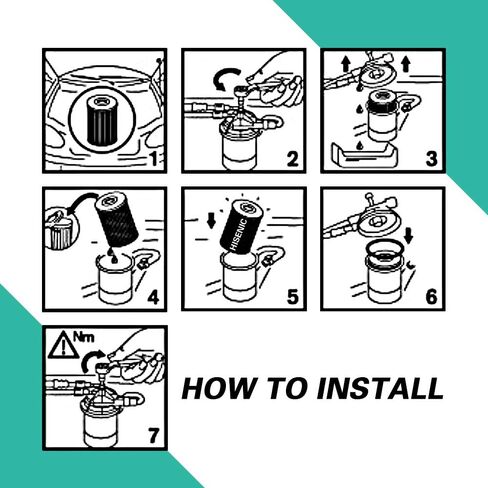 1

2

3

4

HISENIC

5

6

Nm

7

HOW TO INSTALL