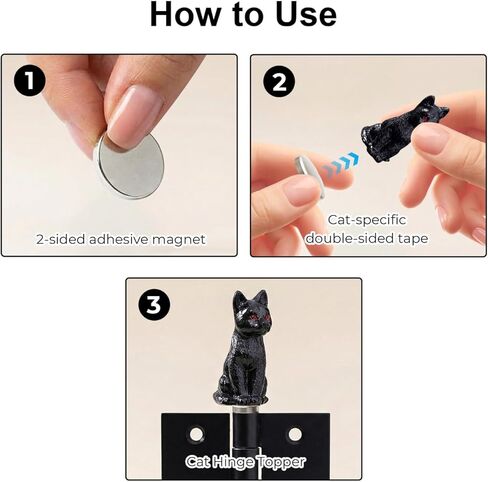 How to Use

1

2-sided adhesive magnet

2

Cat-specific double-sided tape

3

Cat Hinge Topper