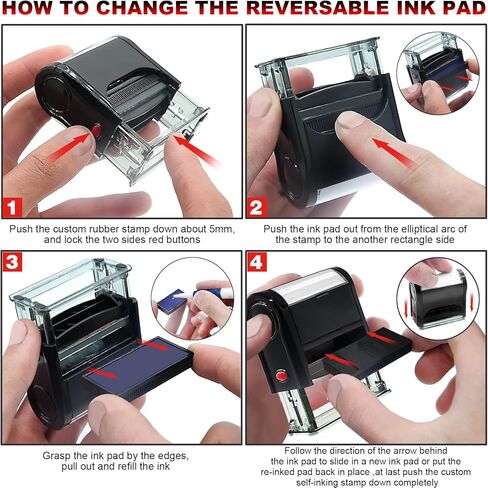 HOW TO CHANGE THE REVERSABLE INK PAD

1

Push the custom rubber stamp down about 5mm, and lock the two sides red buttons

2

Push the ink pad out from the elliptical arc of the stamp to the another rectangle side

3

Grasp the ink pad by the edges, pull out and refill the ink

4

Follow the direction of the arrow behind the ink pad to slide in a new ink pad or put the re-inked pad back in place ,at last push the custom self-inking stamp down completely